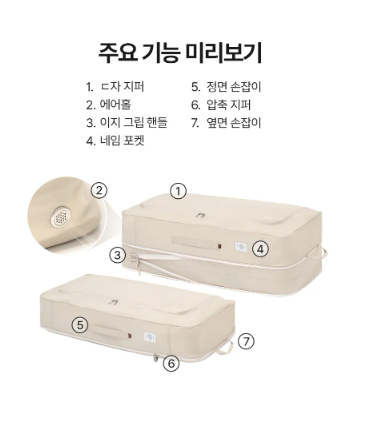 주요 기능 미리보기

1. ㄷ자 지퍼
2. 에어홀
3. 이지 그립 핸들
4. 네임 포켓

5. 정면 손잡이
6. 압축 지퍼
7. 옆면 손잡이

2
1
3
4
5
7
6