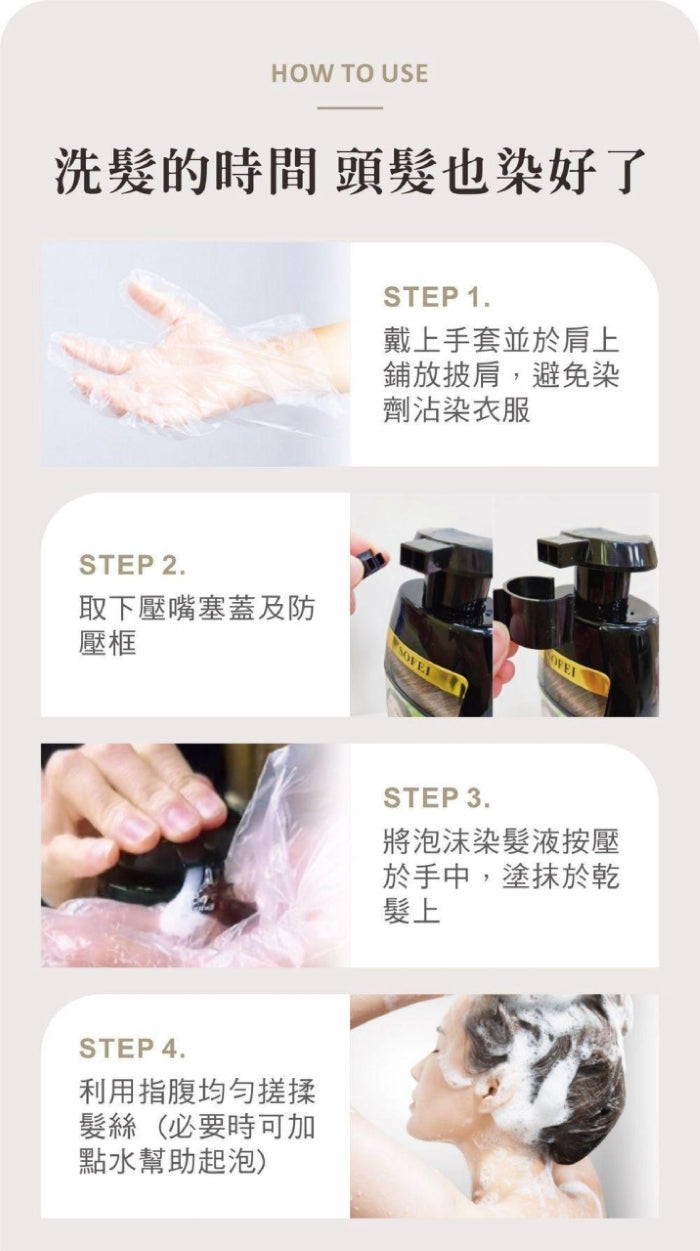 HOW TO USE

洗髮的時間 頭髮也染好了

STEP 1.
戴上手套並於肩上鋪放披肩，避免染劑沾染衣服

STEP 2.
取下壓嘴塞蓋及防壓框

SOFEI

SOFEI

STEP 3.
將泡沫染髮液按壓於手中，塗抹於乾髮上

STEP 4.
利用指腹均勻搓揉髮絲（必要時可加點水幫助起泡）